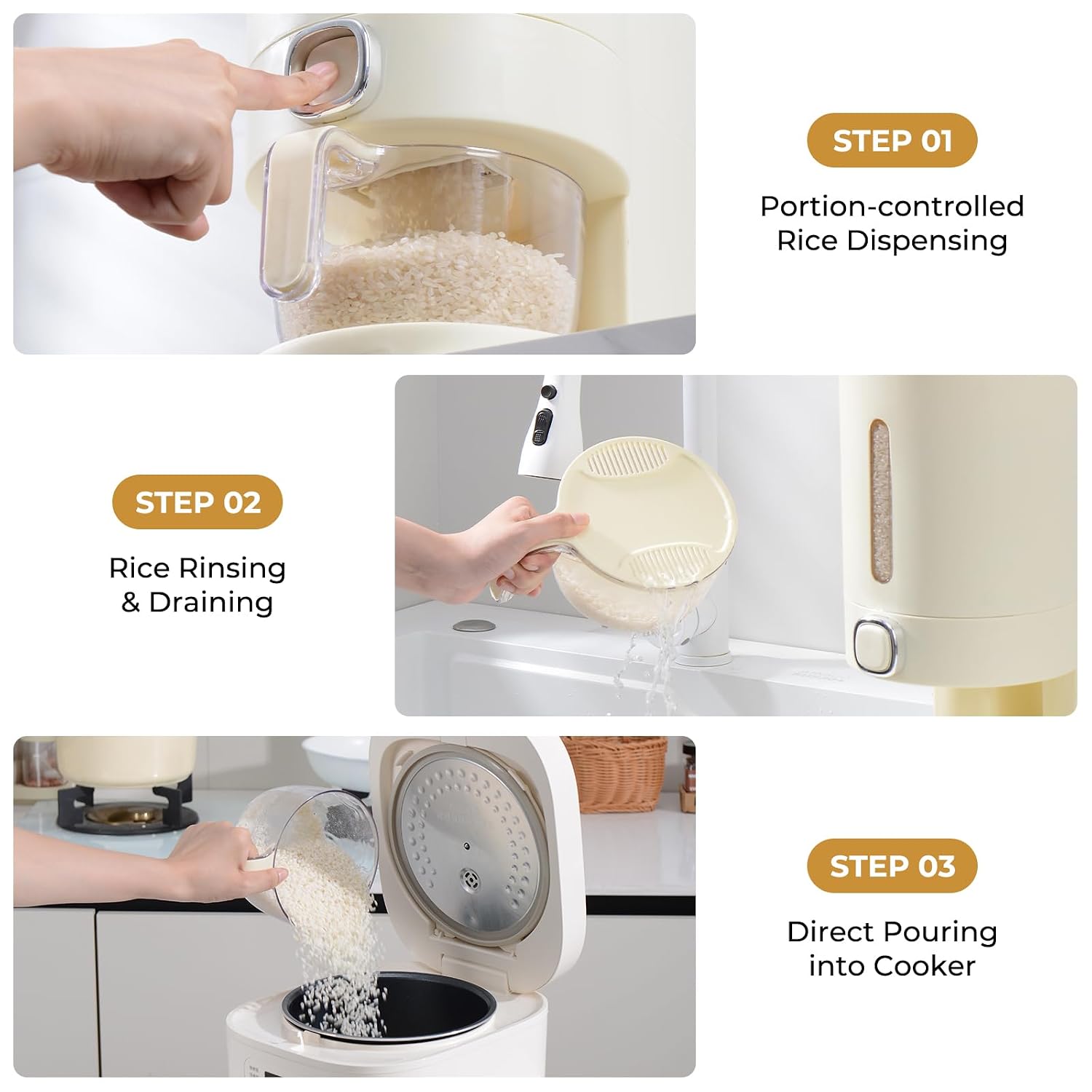 STEP 01

Portion-controlled Rice Dispensing

STEP 02

Rice Rinsing & Draining

STEP 03

Direct Pouring into Cooker