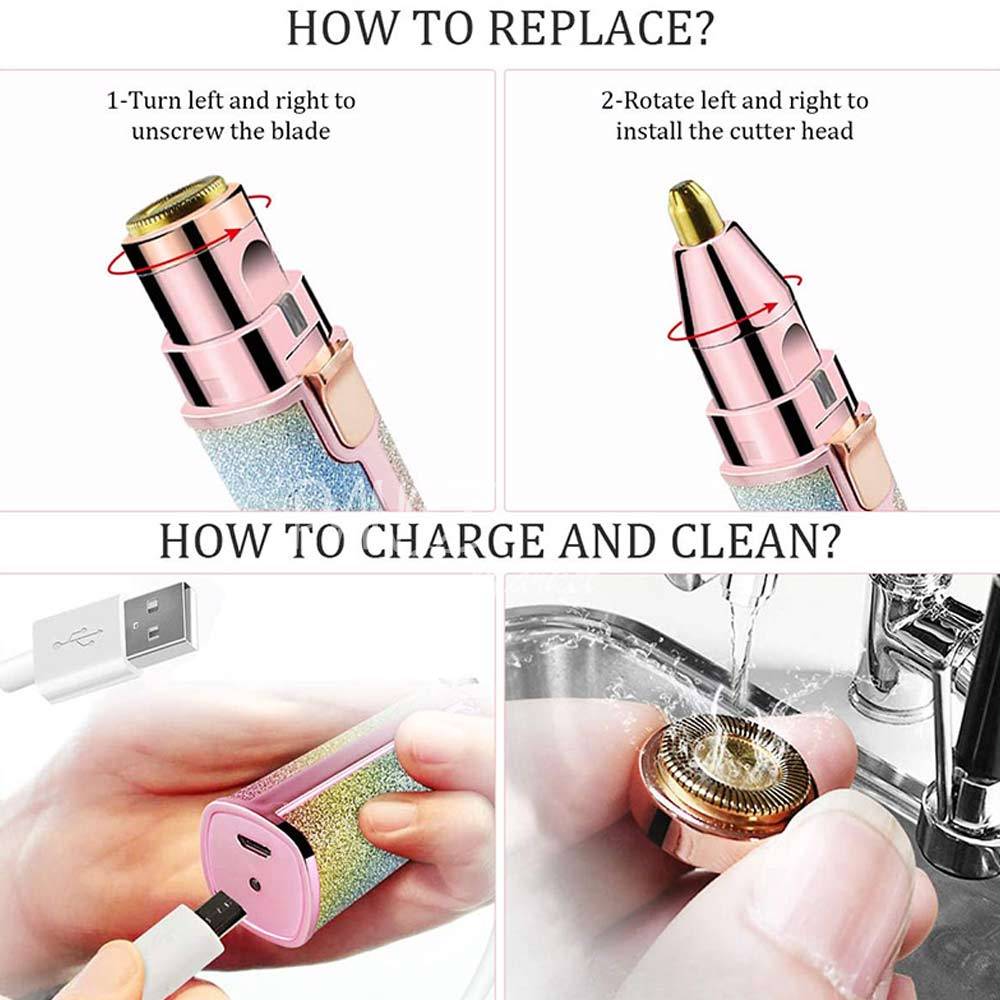 HOW TO REPLACE?

1-Turn left and right to unscrew the blade

2-Rotate left and right to install the cutter head

HOW TO CHARGE AND CLEAN?