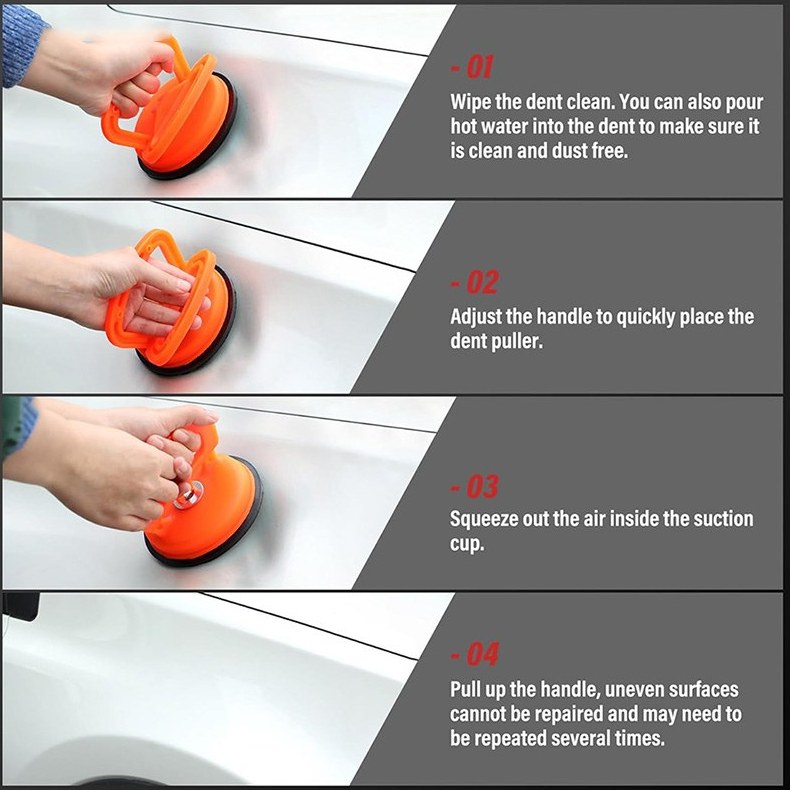 - 01
Wipe the dent clean. You can also pour hot water into the dent to make sure it is clean and dust free.

- 02
Adjust the handle to quickly place the dent puller.

- 03
Squeeze out the air inside the suction cup.

- 04
Pull up the handle, uneven surfaces cannot be repaired and may need to be repeated several times.