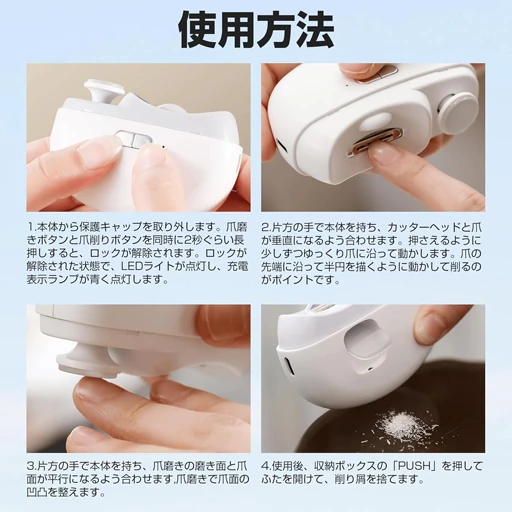 使用方法

1.本体から保護キャップを取り外します。爪磨きボタンと爪削りボタンを同時に2秒ぐらい長押しすると、ロックが解除されます。ロックが解除された状態で、LEDライトが点灯し、充電表示ランプが青く点灯します。

2.片方の手で本体を持ち、カッターヘッドと爪が垂直になるよう合わせます。押さえるように少しずつゆっくり爪に沿って動かします。爪の先端に沿って半円を描くように動かして削るのがポイントです。

3.片方の手で本体を持ち、爪磨きの磨き面と爪面が平行になるよう合わせます.爪磨きで爪面の凹凸を整えます。

4.使用後、収納ボックスの「PUSH」を押してふたを開けて、削り屑を捨てます。