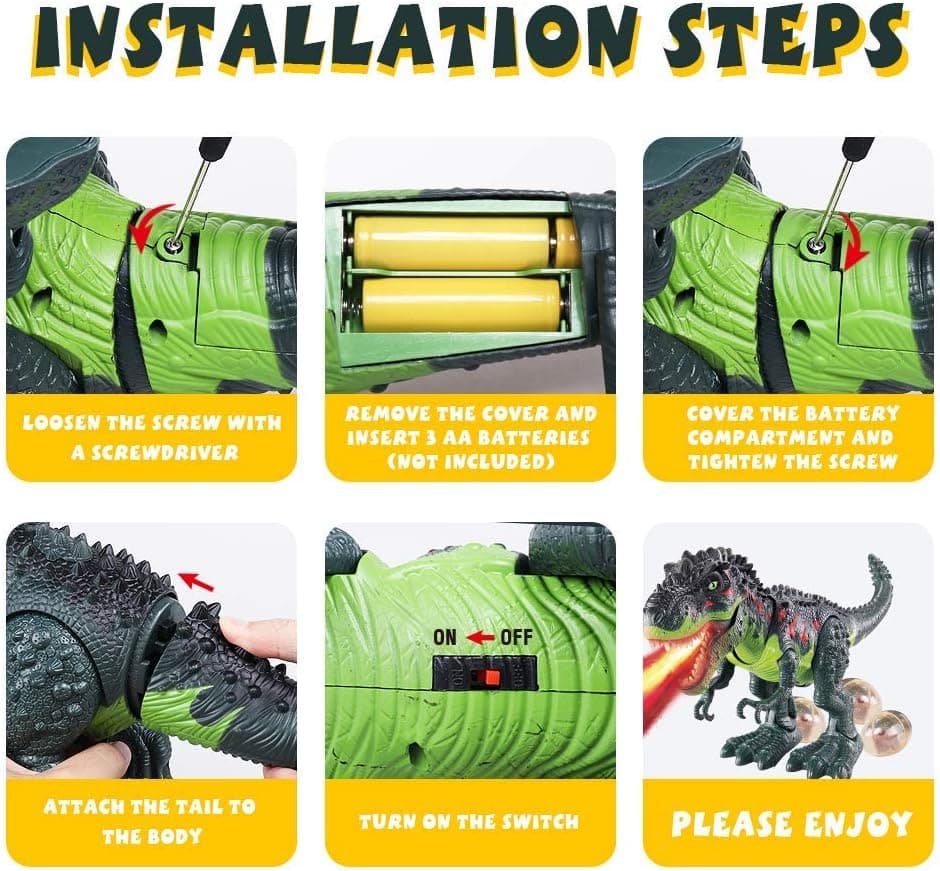 INSTALLATION STEPS

LOOSEN THE SCREW WITH A SCREWDRIVER

REMOVE THE COVER AND INSERT 3 AA BATTERIES (NOT INCLUDED)

COVER THE BATTERY COMPARTMENT AND TIGHTEN THE SCREW

ATTACH THE TAIL TO THE BODY

ON ← OFF

TURN ON THE SWITCH

PLEASE ENJOY