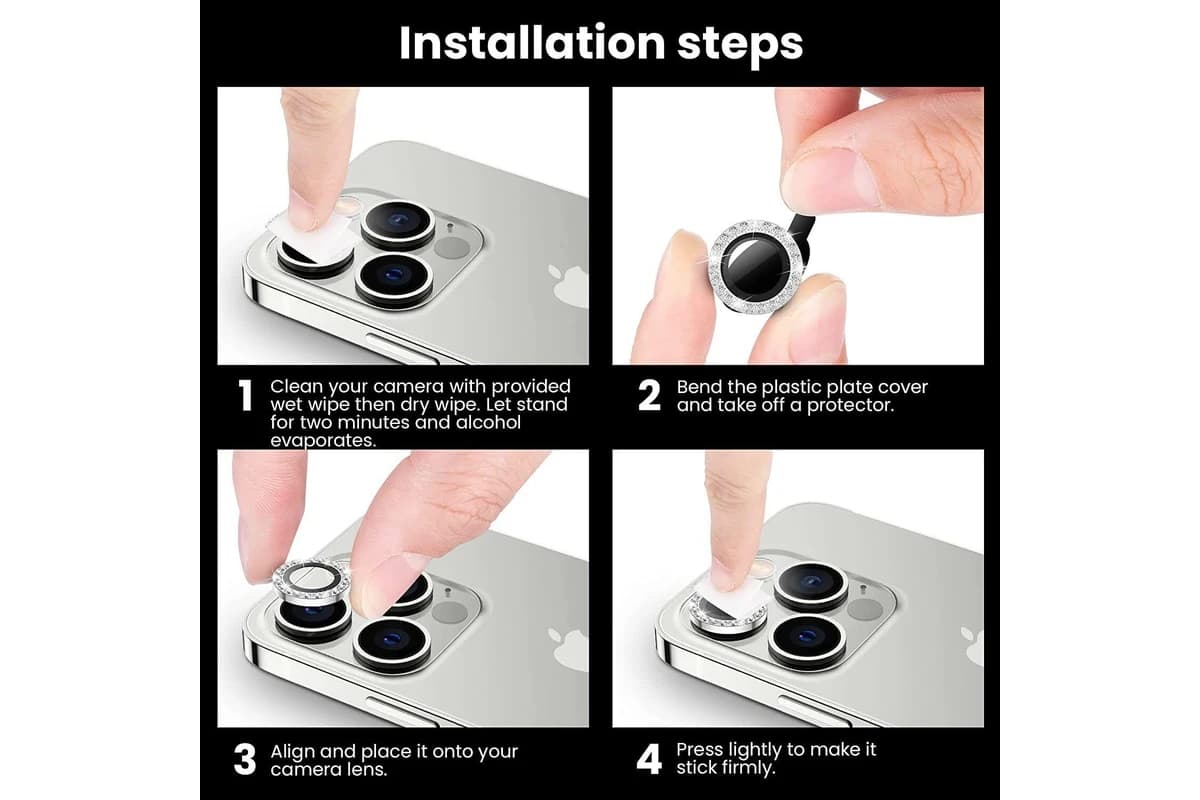 Installation steps

1 Clean your camera with provided wet wipe then dry wipe. Let stand for two minutes and alcohol evaporates.

2 Bend the plastic plate cover and take off a protector.

3 Align and place it onto your camera lens.

4 Press lightly to make it stick firmly.