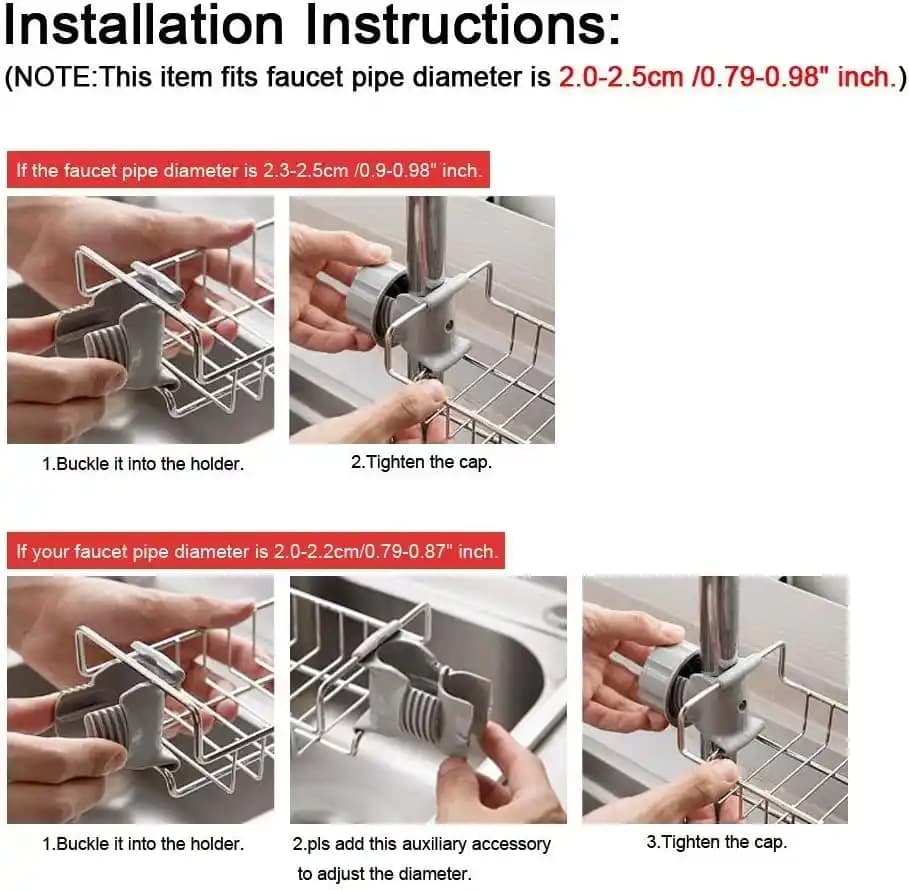 Installation Instructions:

(NOTE:This item fits faucet pipe diameter is 2.0-2.5cm /0.79-0.98" inch.)

If the faucet pipe diameter is 2.3-2.5cm /0.9-0.98" inch.

1.Buckle it into the holder.

2.Tighten the cap.

If your faucet pipe diameter is 2.0-2.2cm/0.79-0.87" inch.

1.Buckle it into the holder.

2.pls add this auxiliary accessory to adjust the diameter.

3.Tighten the cap.