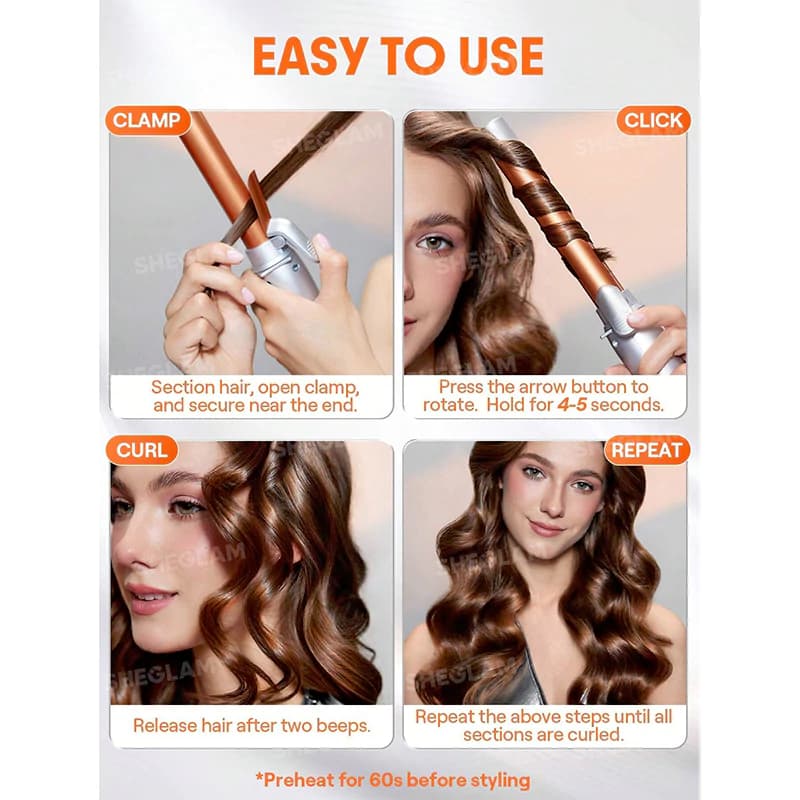 EASY TO USE

CLAMP

Section hair, open clamp, and secure near the end.

CLICK

Press the arrow button to rotate. Hold for 4-5 seconds.

CURL

Release hair after two beeps.

REPEAT

Repeat the above steps until all sections are curled.

*Preheat for 60s before styling

SHEGLAM