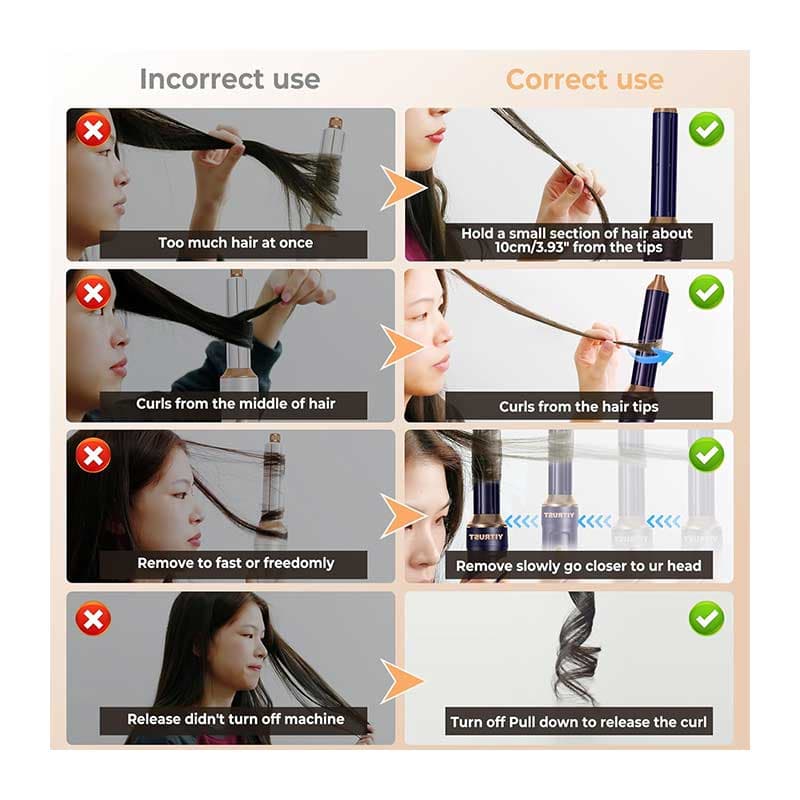 Incorrect use

Too much hair at once

Curls from the middle of hair

Remove to fast or freedomly

Release didn't turn off machine

Correct use

Hold a small section of hair about 10cm/3.93" from the tips

Curls from the hair tips

Remove slowly go closer to ur head

Turn off Pull down to release the curl