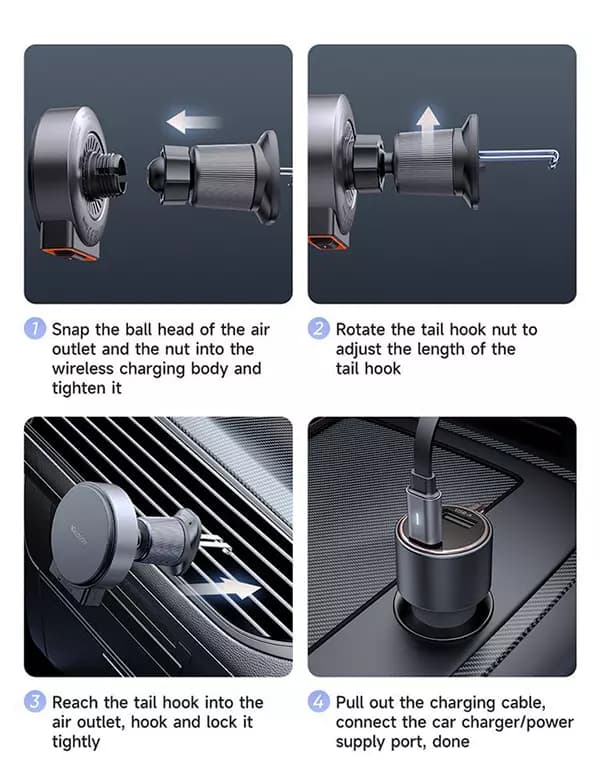 1 Snap the ball head of the air outlet and the nut into the wireless charging body and tighten it

2 Rotate the tail hook nut to adjust the length of the tail hook

3 Reach the tail hook into the air outlet, hook and lock it tightly

4 Pull out the charging cable, connect the car charger/power supply port, done