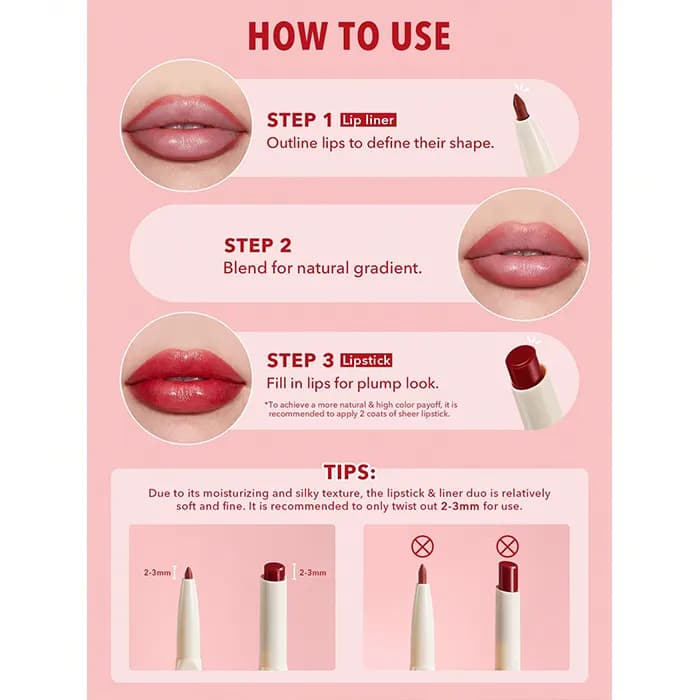 HOW TO USE

STEP 1 Lip liner
Outline lips to define their shape.

STEP 2
Blend for natural gradient.

STEP 3 Lipstick
Fill in lips for plump look.

*To achieve a more natural & high color payoff, it is recommended to apply 2 coats of sheer lipstick.

TIPS:
Due to its moisturizing and silky texture, the lipstick & liner duo is relatively soft and fine. It is recommended to only twist out 2-3mm for use.

2-3mm
2-3mm