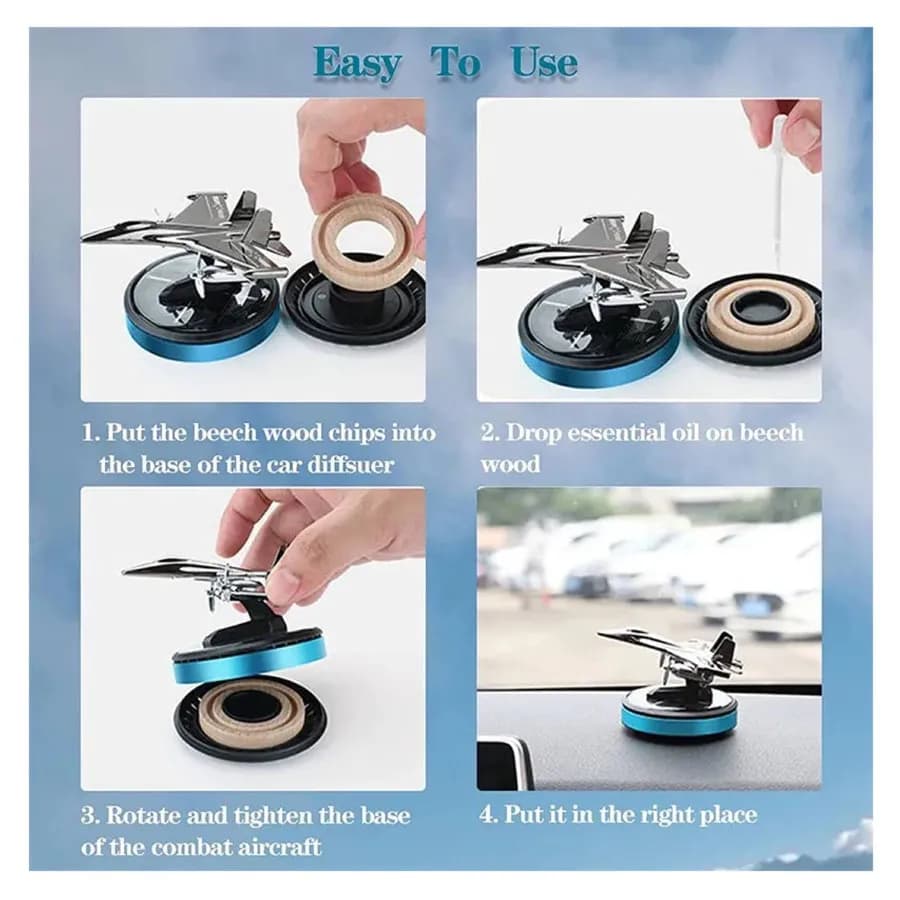 Easy To Use

1. Put the beech wood chips into the base of the car diffsuer

2. Drop essential oil on beech wood

3. Rotate and tighten the base of the combat aircraft

4. Put it in the right place