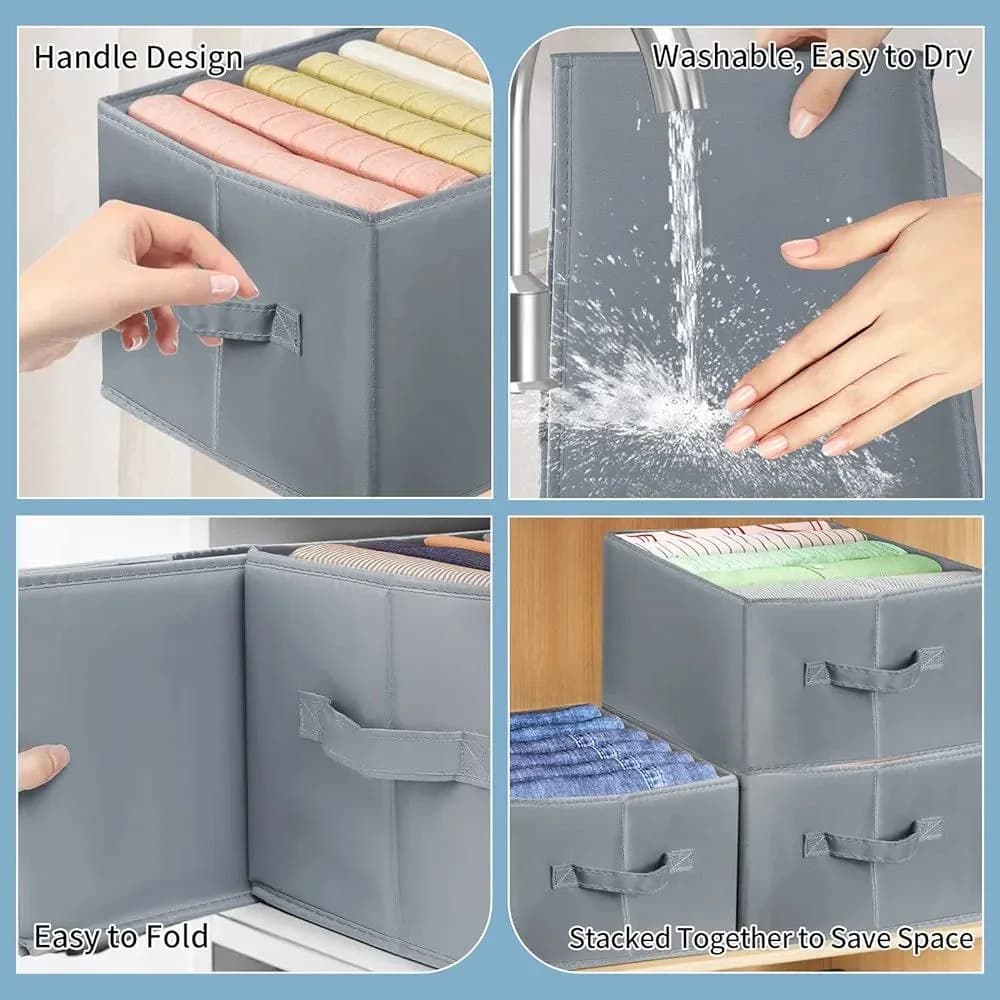 Handle Design

Washable, Easy to Dry

Easy to Fold

Stacked Together to Save Space