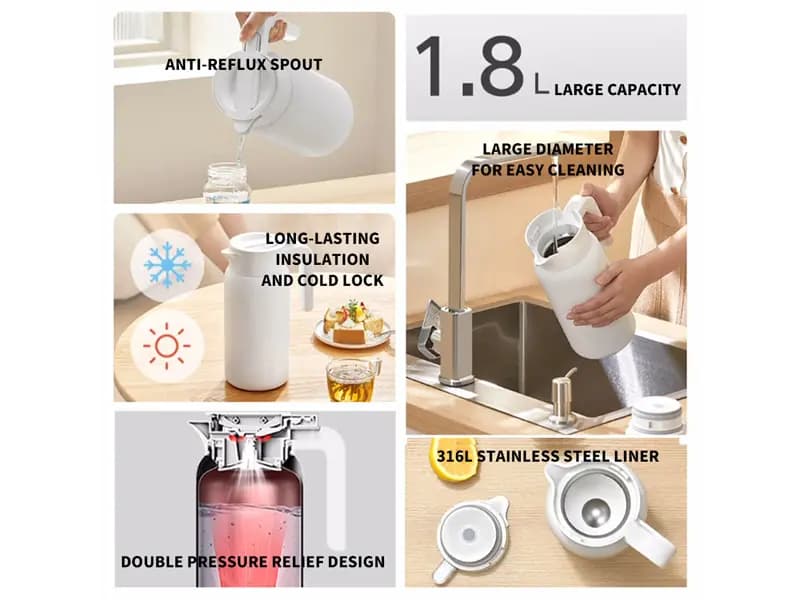 ANTI-REFLUX SPOUT

LONG-LASTING INSULATION AND COLD LOCK

DOUBLE PRESSURE RELIEF DESIGN

1.8 L LARGE CAPACITY

LARGE DIAMETER FOR EASY CLEANING

316L STAINLESS STEEL LINER