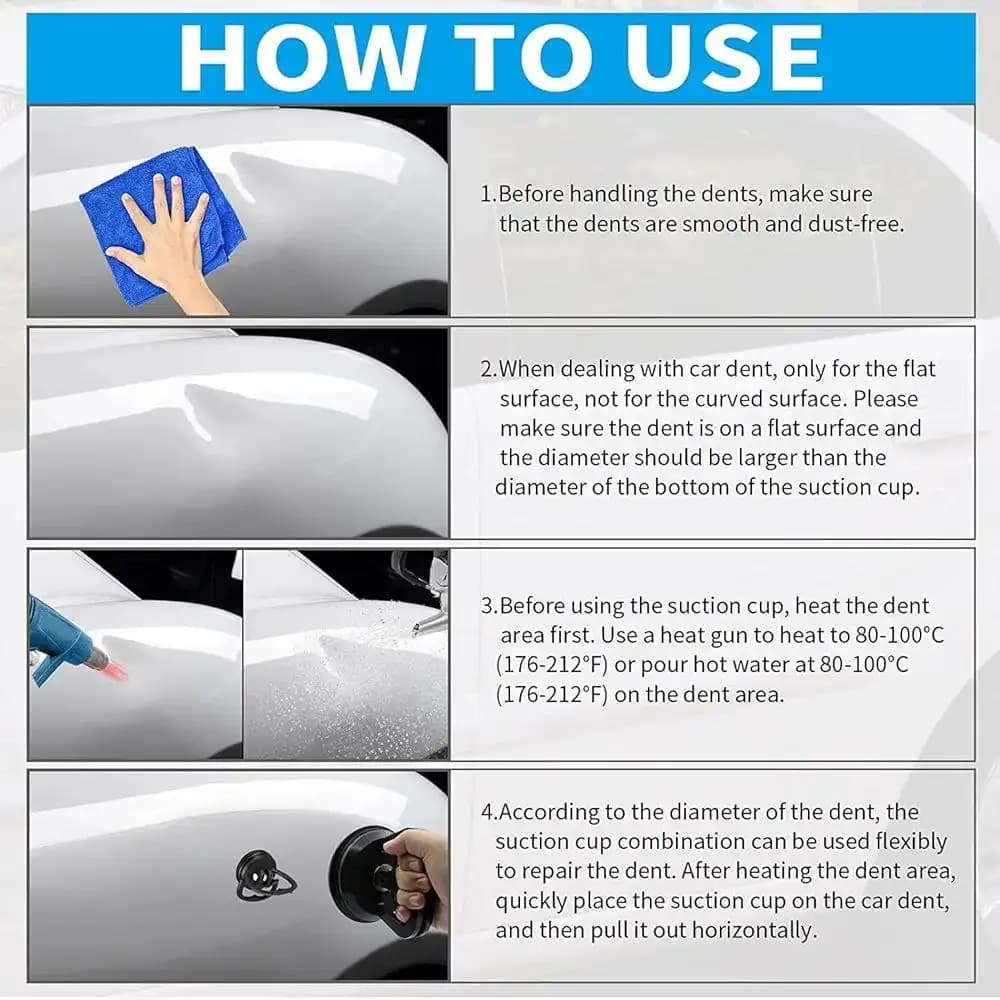 HOW TO USE

1.Before handling the dents, make sure that the dents are smooth and dust-free.

2.When dealing with car dent, only for the flat surface, not for the curved surface. Please make sure the dent is on a flat surface and the diameter should be larger than the diameter of the bottom of the suction cup.

3.Before using the suction cup, heat the dent area first. Use a heat gun to heat to 80-100°C (176-212°F) or pour hot water at 80-100°C (176-212°F) on the dent area.

4.According to the diameter of the dent, the suction cup combination can be used flexibly to repair the dent. After heating the dent area, quickly place the suction cup on the car dent, and then pull it out horizontally.