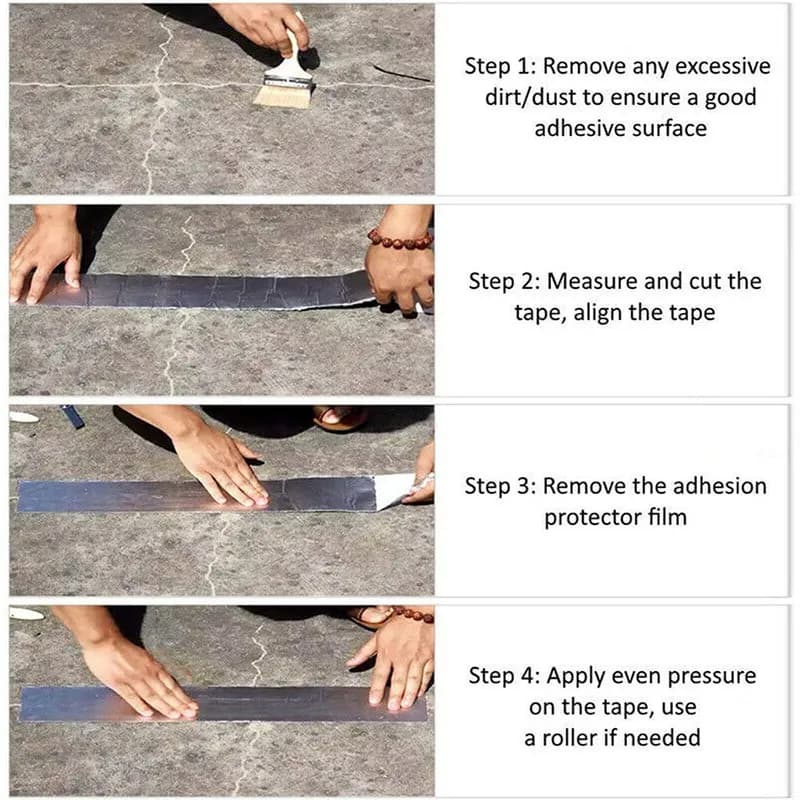 Step 1: Remove any excessive dirt/dust to ensure a good adhesive surface

Step 2: Measure and cut the tape, align the tape

Step 3: Remove the adhesion protector film

Step 4: Apply even pressure on the tape, use a roller if needed