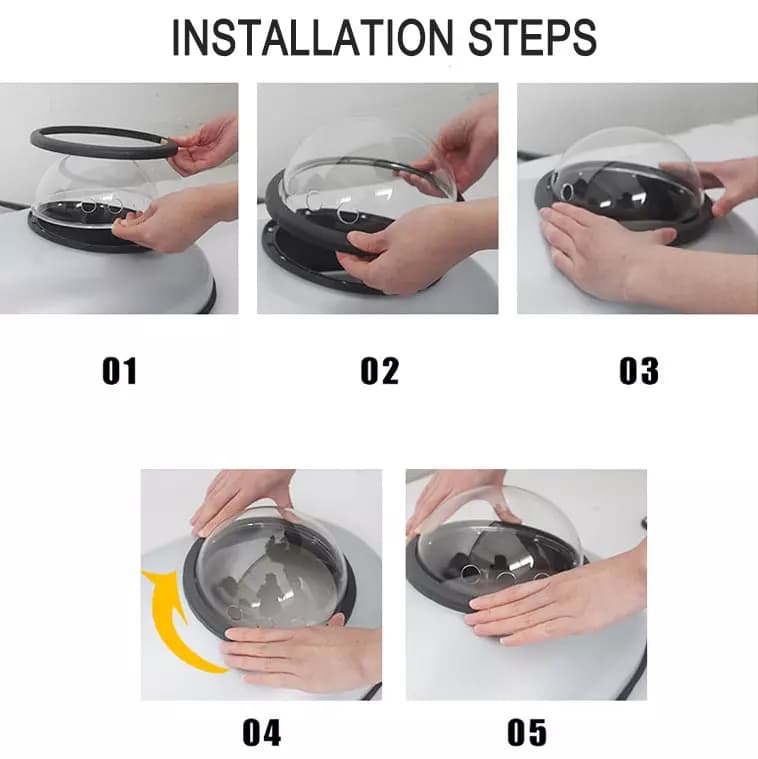 INSTALLATION STEPS

01

02

03

04

05