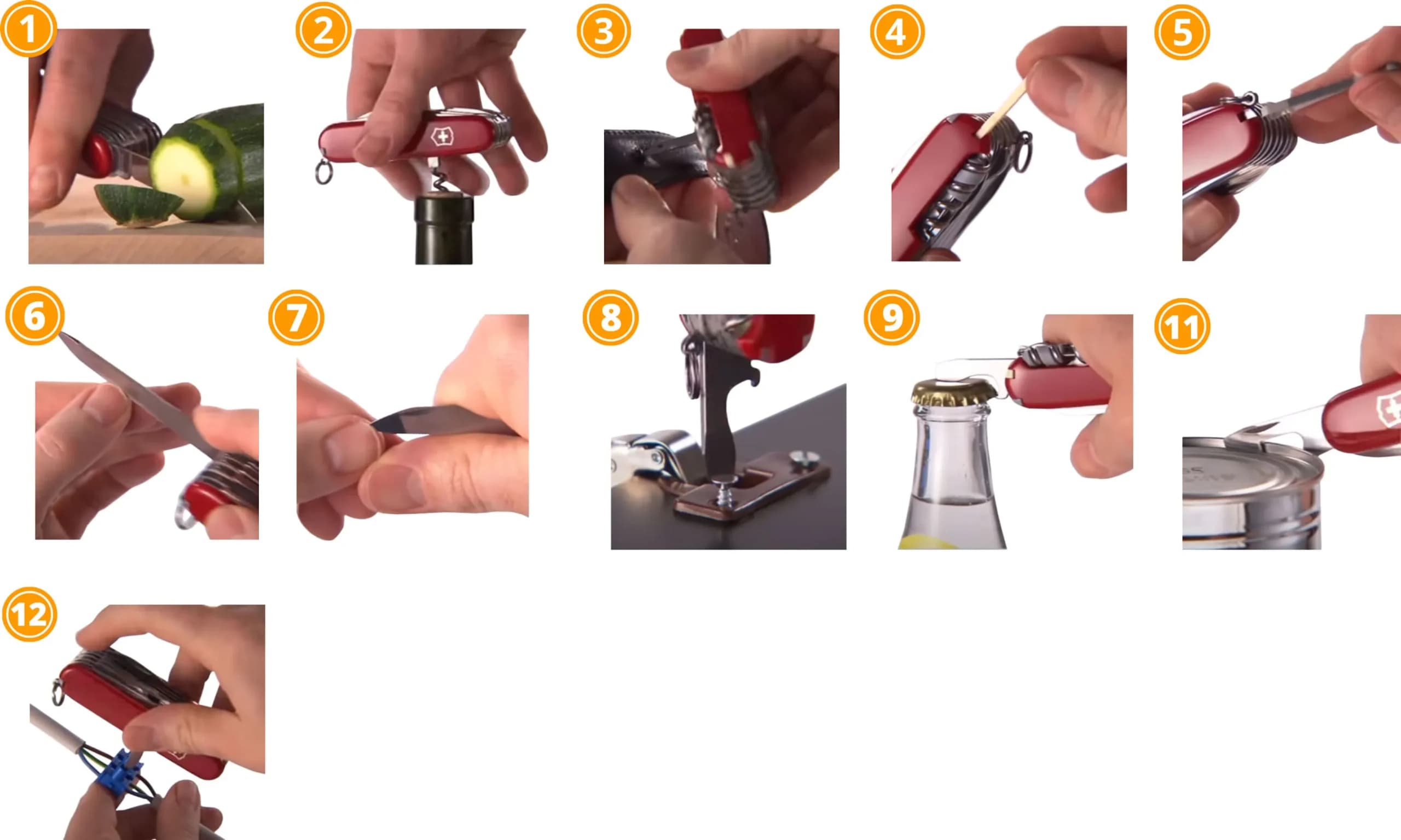 1

2

3

4

5

6

7

8

9

11

12