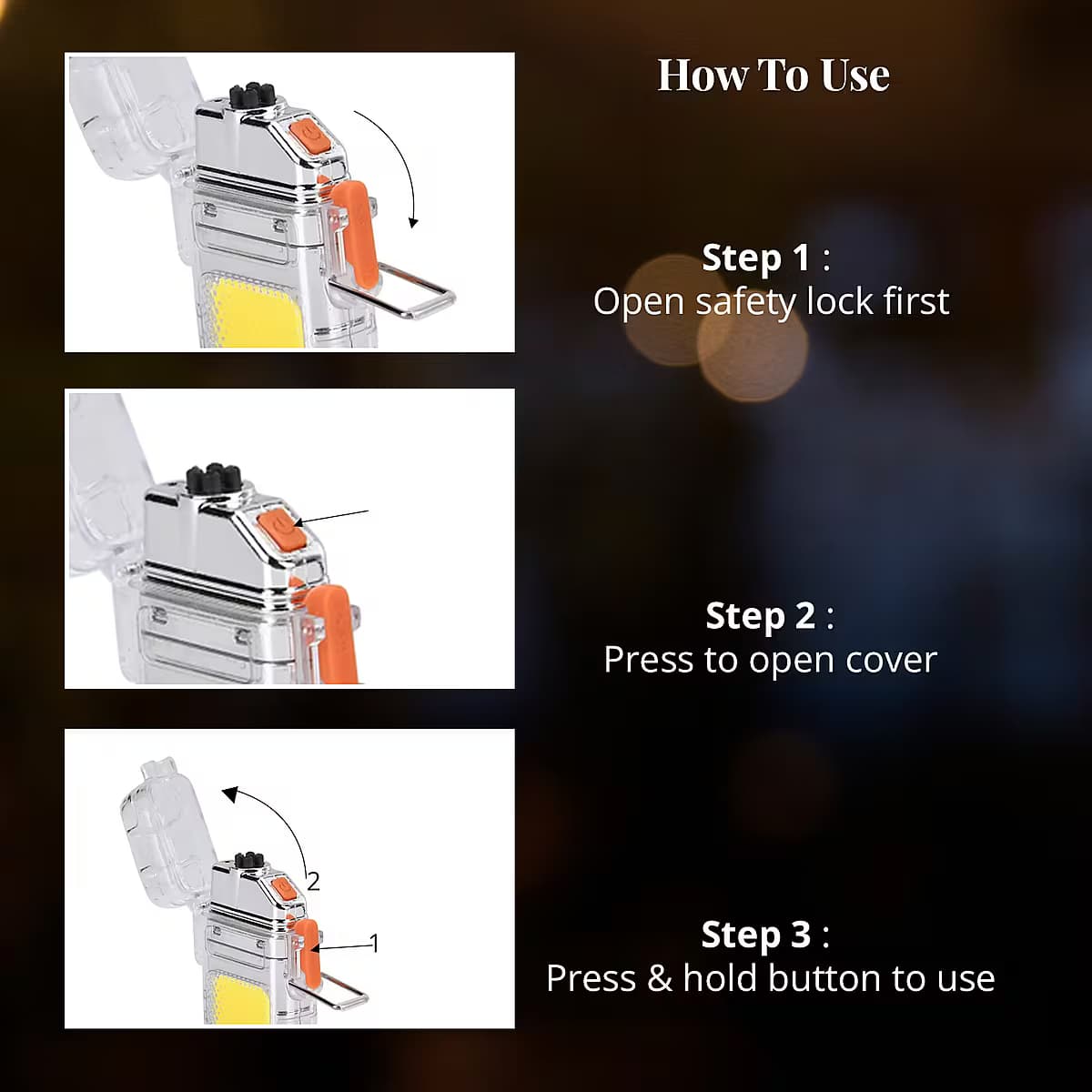 How To Use

Step 1 :
Open safety lock first

Step 2 :
Press to open cover

2
1

Step 3 :
Press & hold button to use