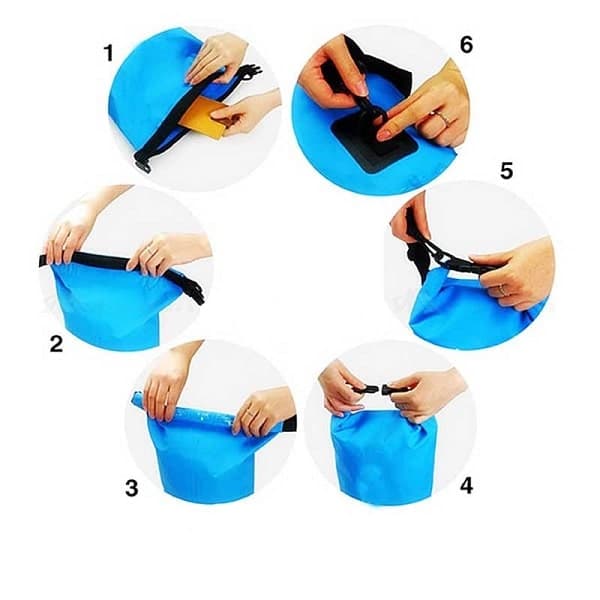 1

6

5

2

3

4