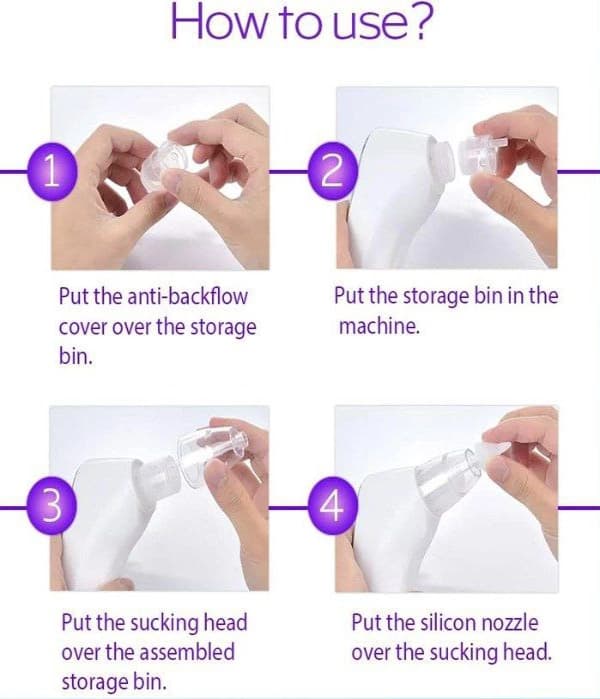 How to use?

1

Put the anti-backflow cover over the storage bin.

2

Put the storage bin in the machine.

3

Put the sucking head over the assembled storage bin.

4

Put the silicon nozzle over the sucking head.