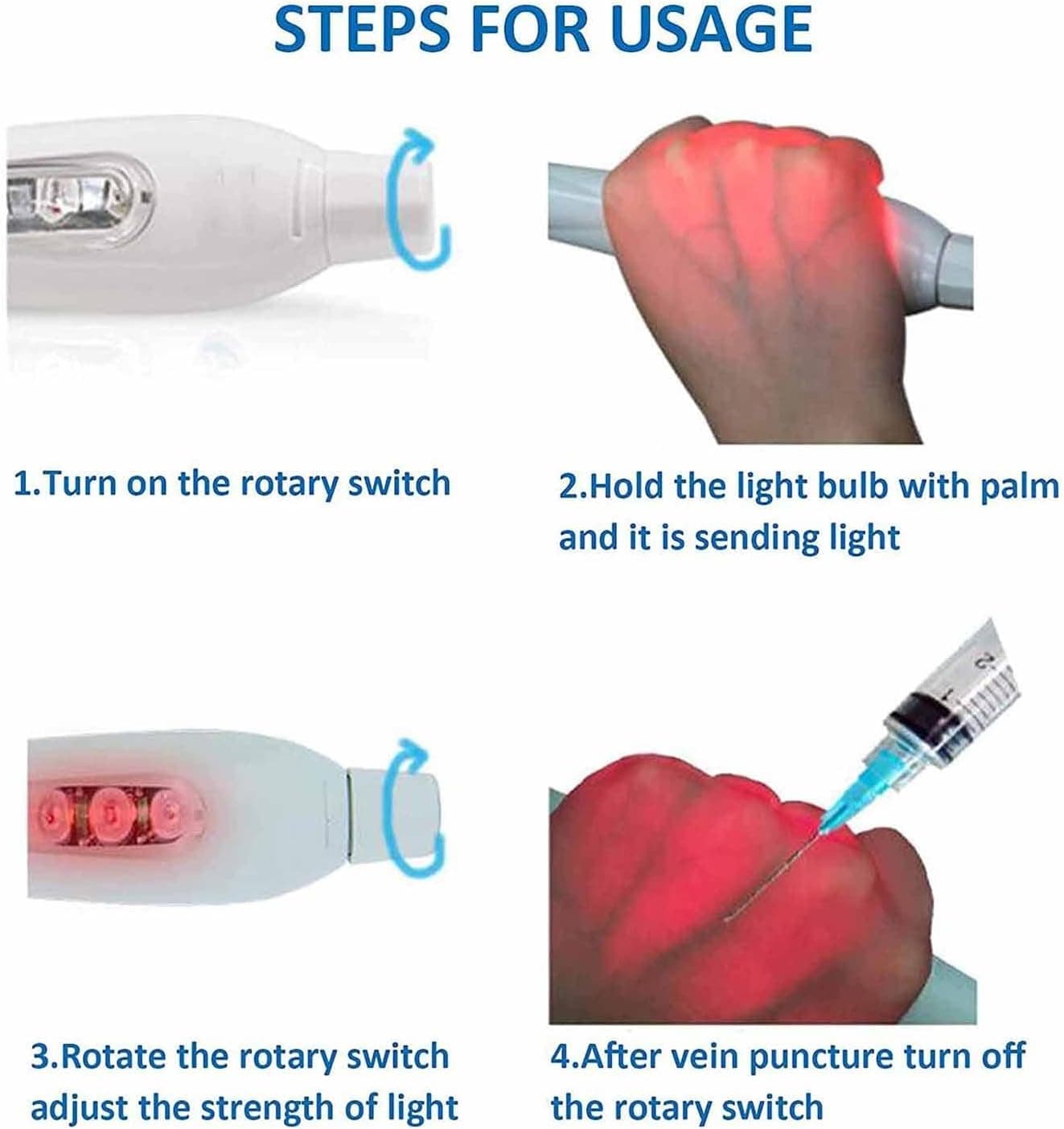 STEPS FOR USAGE

1.Turn on the rotary switch

2.Hold the light bulb with palm and it is sending light

3.Rotate the rotary switch adjust the strength of light

4.After vein puncture turn off the rotary switch