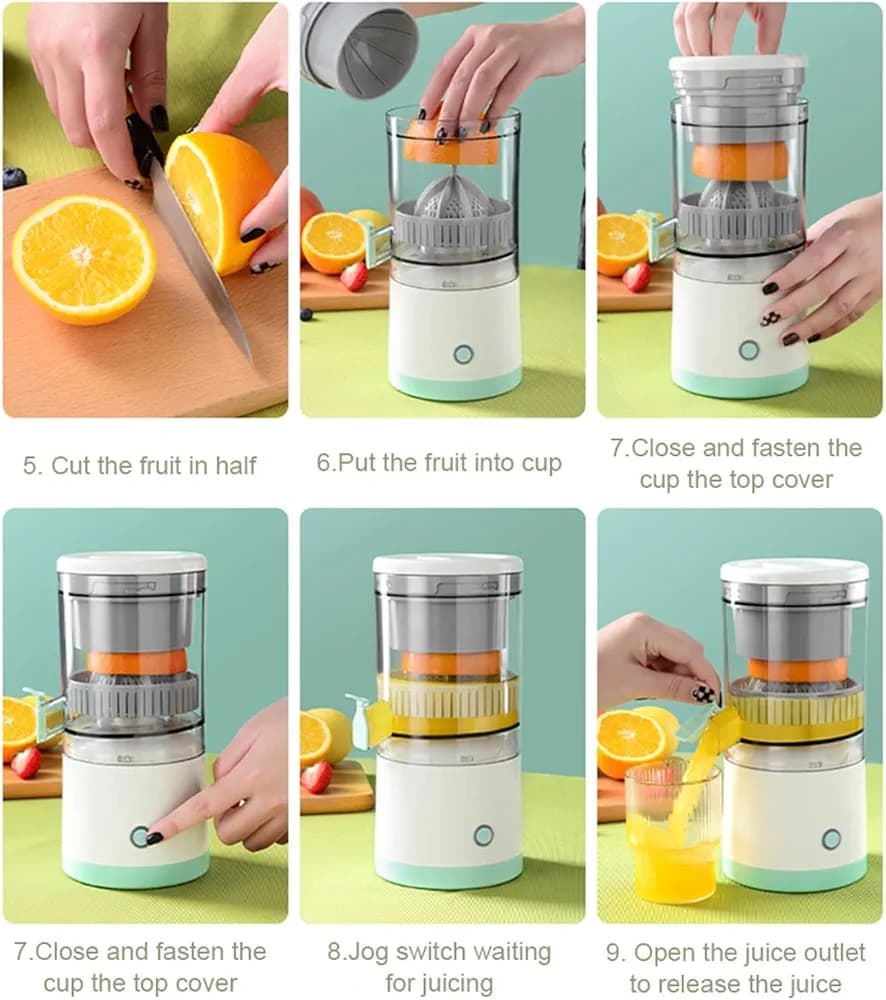 5. Cut the fruit in half

6.Put the fruit into cup

7.Close and fasten the cup the top cover

7.Close and fasten the cup the top cover

8.Jog switch waiting for juicing

9. Open the juice outlet to release the juice