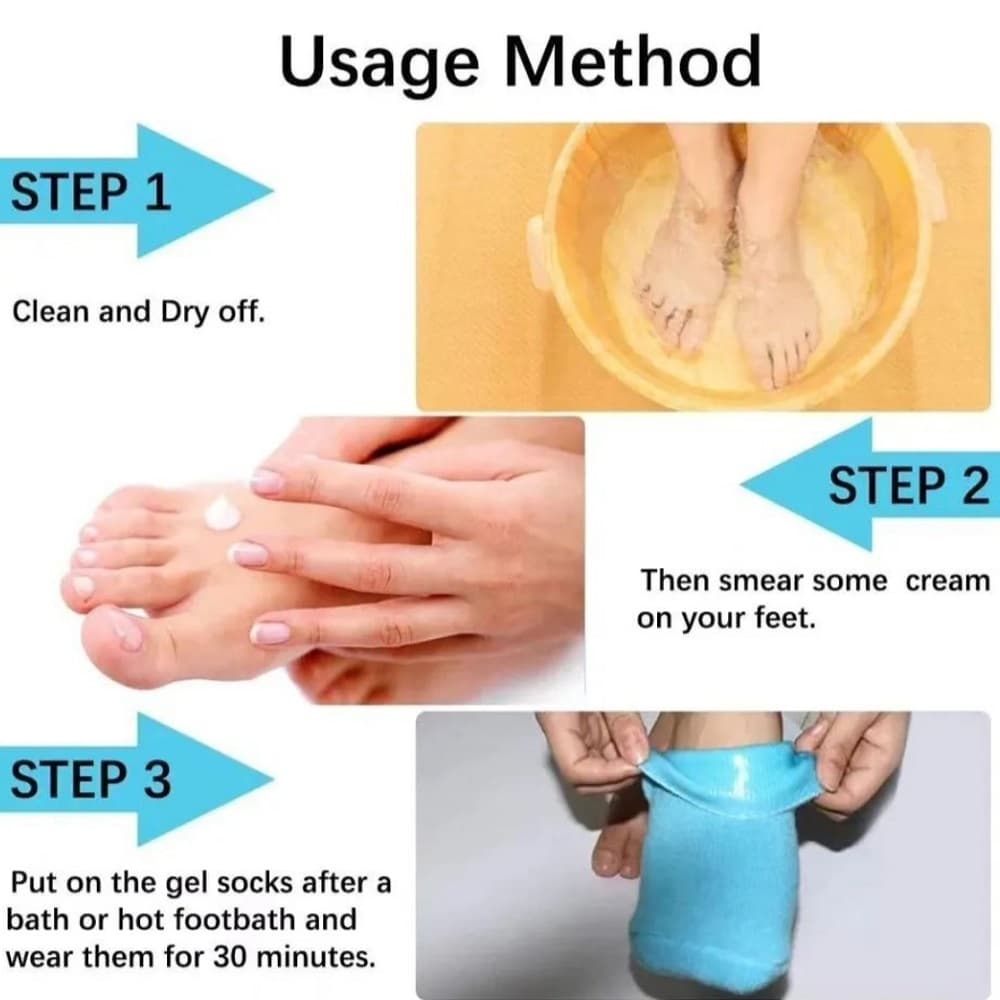 Usage Method

STEP 1

Clean and Dry off.

STEP 2

Then smear some cream on your feet.

STEP 3

Put on the gel socks after a bath or hot footbath and wear them for 30 minutes.