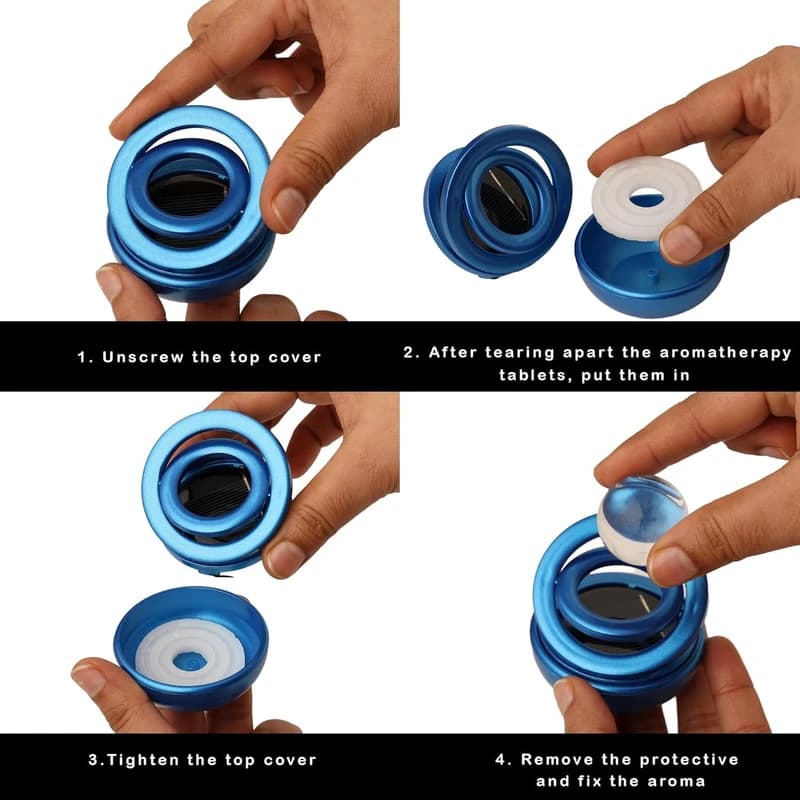 1. Unscrew the top cover

2. After tearing apart the aromatherapy tablets, put them in

3.Tighten the top cover

4. Remove the protective and fix the aroma