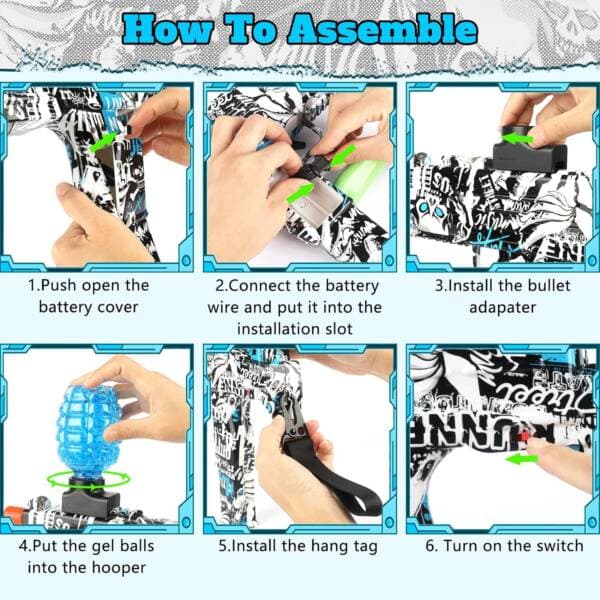 How To Assemble

1.Push open the battery cover

2.Connect the battery wire and put it into the installation slot

3.Install the bullet adapater

4.Put the gel balls into the hooper

5.Install the hang tag

6. Turn on the switch