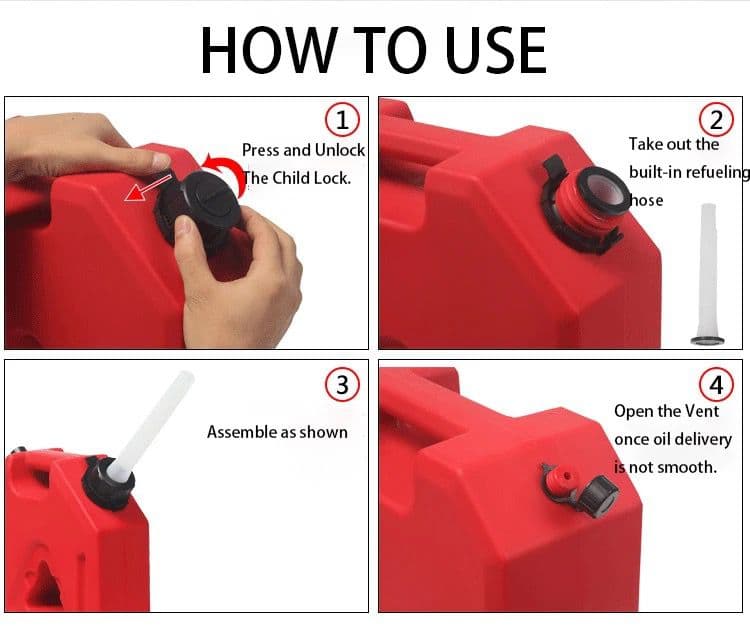 HOW TO USE

1
Press and Unlock
The Child Lock.

2
Take out the
built-in refueling
hose

3
Assemble as shown

4
Open the Vent
once oil delivery
is not smooth.