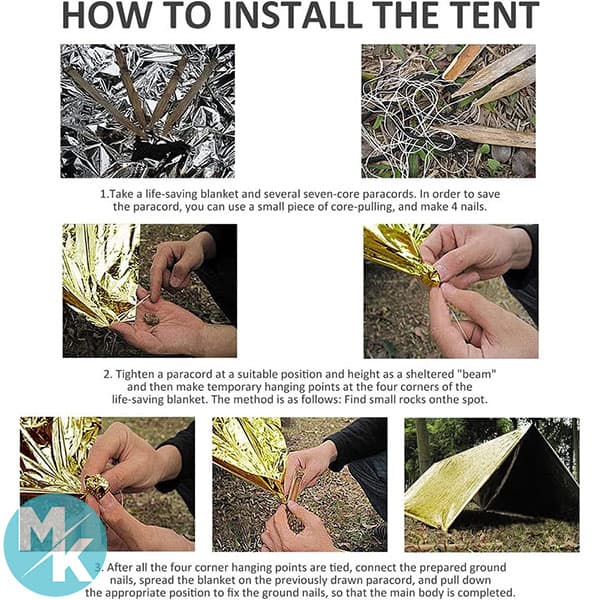 HOW TO INSTALL THE TENT

1.Take a life-saving blanket and several seven-core paracords. In order to save the paracord, you can use a small piece of core-pulling, and make 4 nails.

2. Tighten a paracord at a suitable position and height as a sheltered "beam" and then make temporary hanging points at the four corners of the life-saving blanket. The method is as follows: Find small rocks onthe spot.

3. After all the four corner hanging points are tied, connect the prepared ground nails, spread the blanket on the previously drawn paracord, and pull down the appropriate position to fix the ground nails, so that the main body is completed.

MK