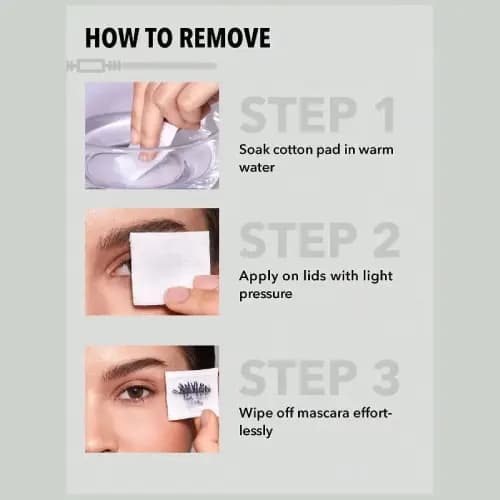 HOW TO REMOVE

STEP 1
Soak cotton pad in warm water

STEP 2
Apply on lids with light pressure

STEP 3
Wipe off mascara effortlessly