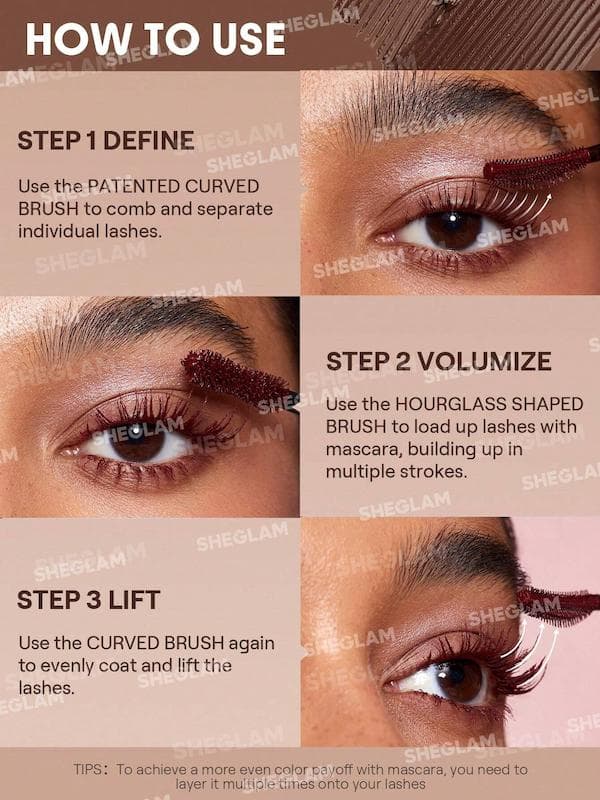 HOW TO USE

STEP 1 DEFINE

Use the PATENTED CURVED BRUSH to comb and separate individual lashes.

STEP 2 VOLUMIZE

Use the HOURGLASS SHAPED BRUSH to load up lashes with mascara, building up in multiple strokes.

STEP 3 LIFT

Use the CURVED BRUSH again to evenly coat and lift the lashes.

TIPS: To achieve a more even color payoff with mascara, you need to layer it multiple times onto your lashes

SHEGLAM