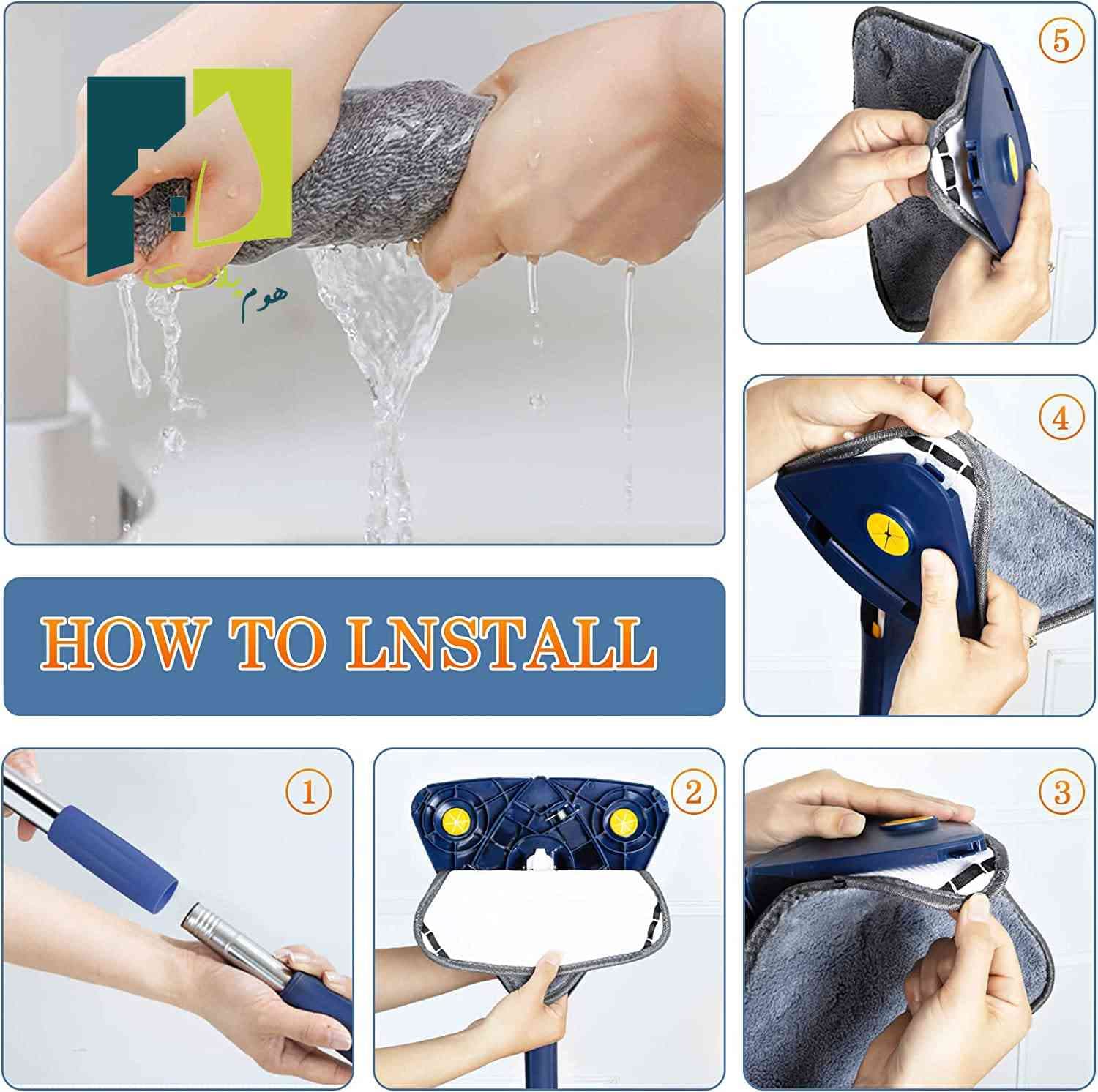 ⑤

④

HOW TO LNSTALL

①

②

③

هوم پلاست