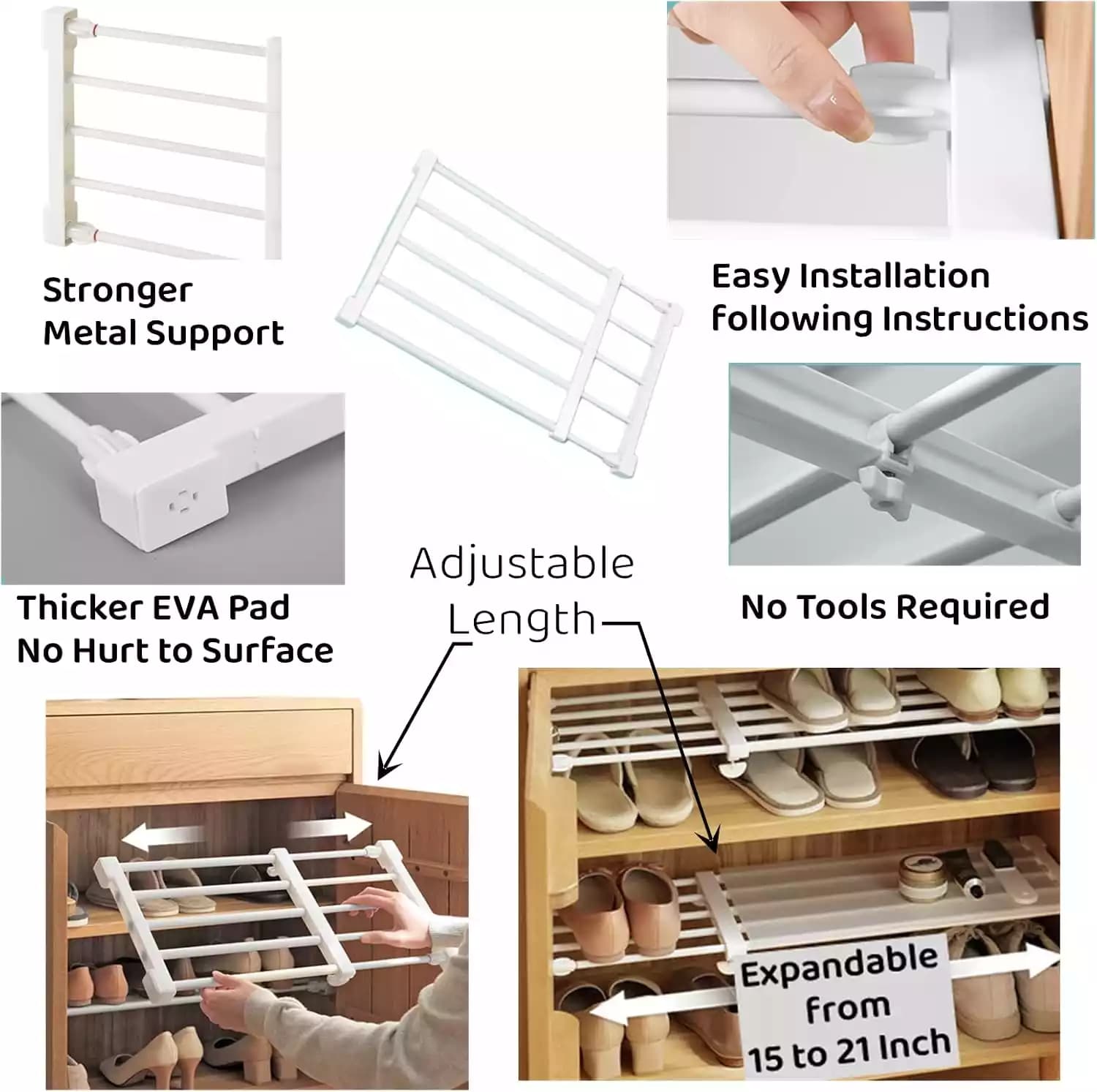 Stronger
Metal Support

Easy Installation
following Instructions

Thicker EVA Pad
No Hurt to Surface

Adjustable
Length

No Tools Required

Expandable
from
15 to 21 Inch