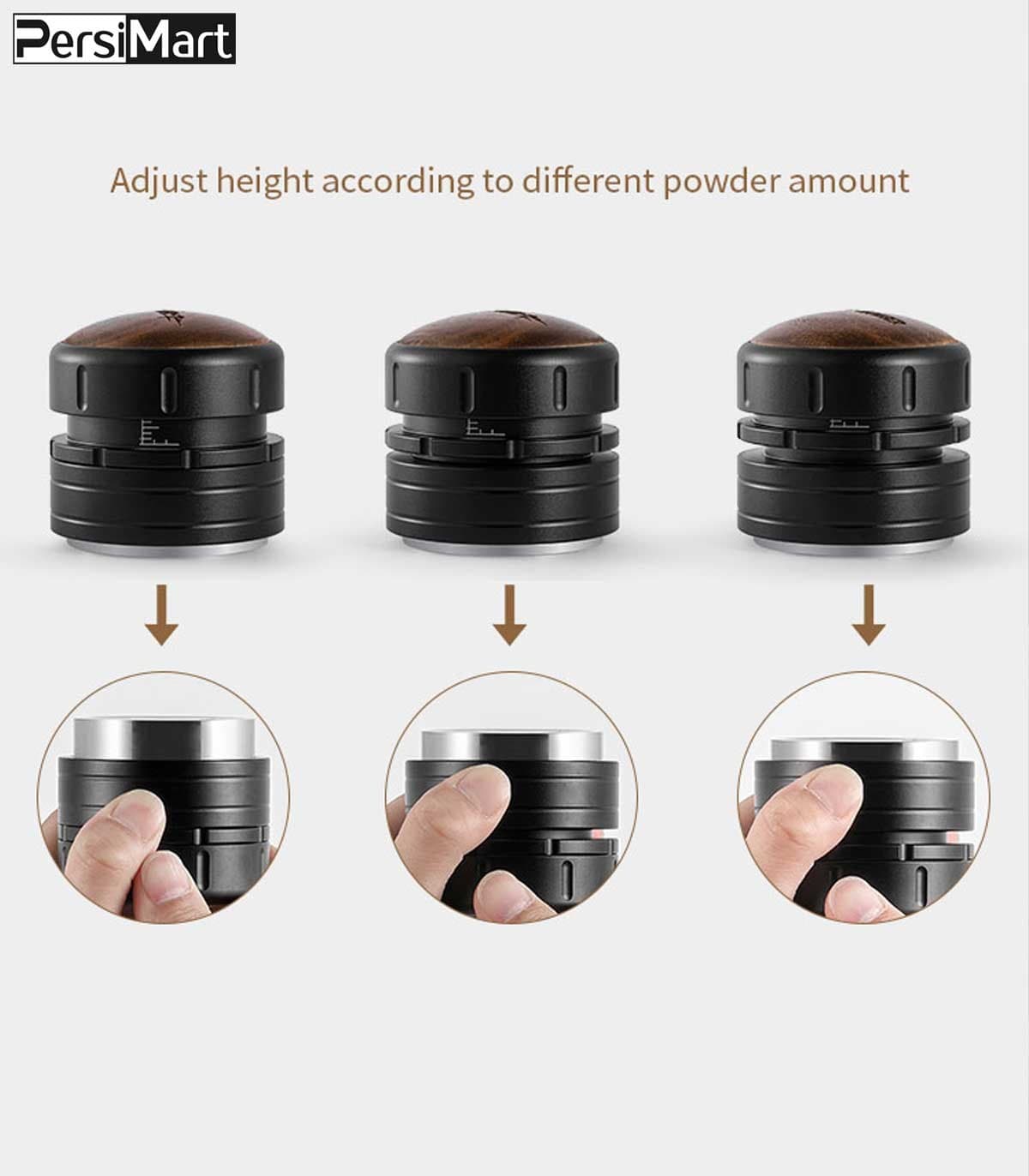 PersiMart

Adjust height according to different powder amount