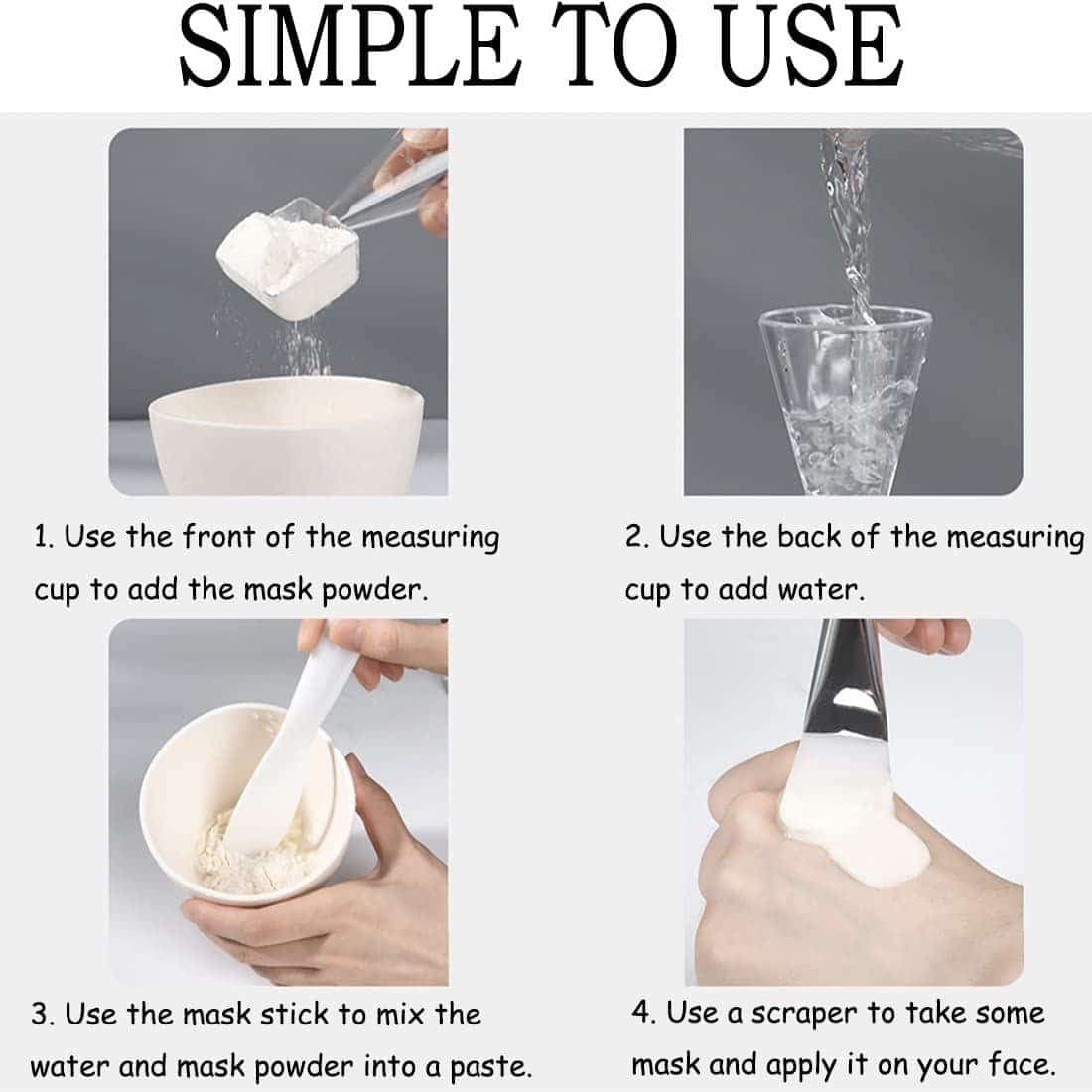 SIMPLE TO USE

1. Use the front of the measuring cup to add the mask powder.

2. Use the back of the measuring cup to add water.

3. Use the mask stick to mix the water and mask powder into a paste.

4. Use a scraper to take some mask and apply it on your face.