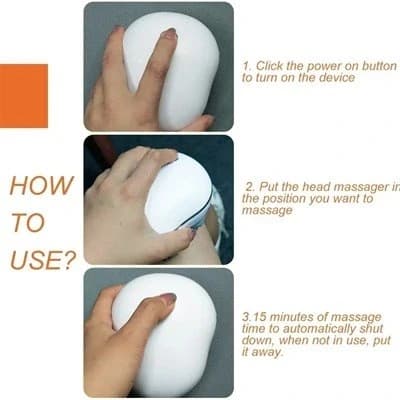 HOW TO USE?

1. Click the power on button to turn on the device

2. Put the head massager in the position you want to massage

3.15 minutes of massage time to automatically shut down, when not in use, put it away.