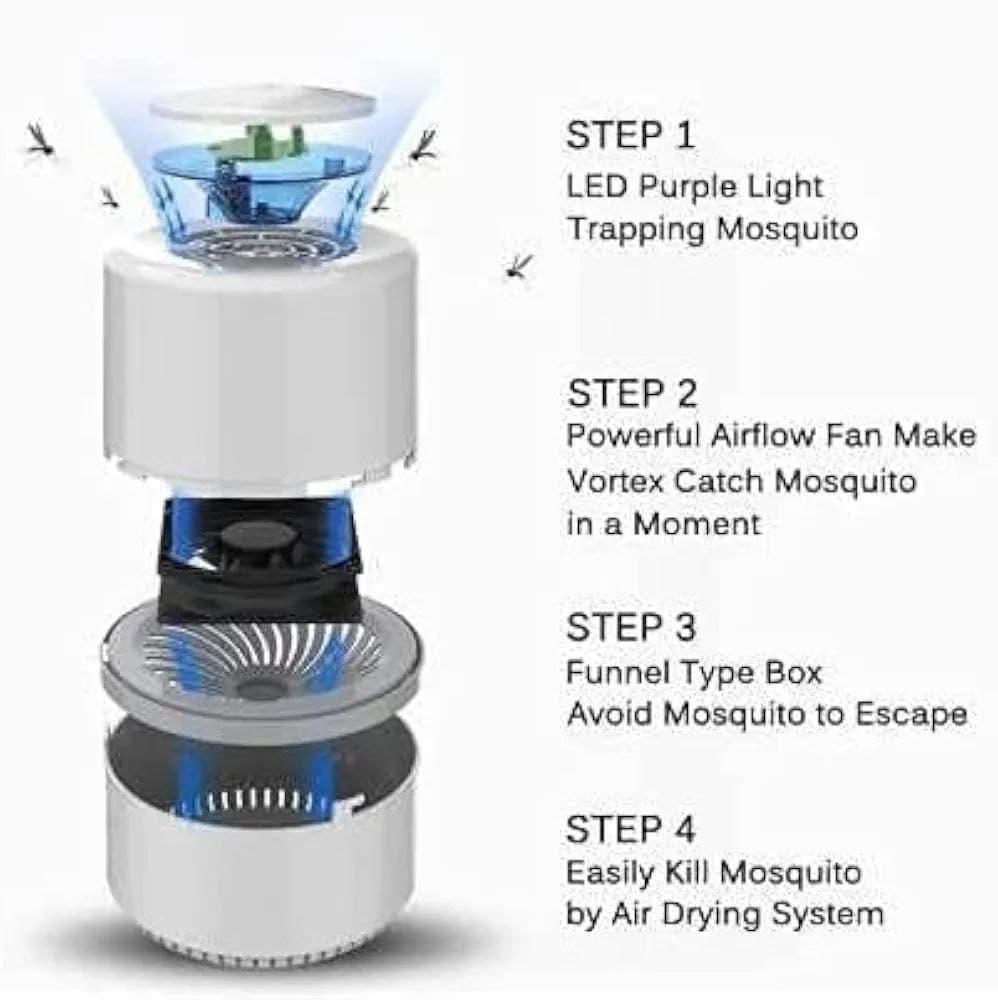 STEP 1
LED Purple Light
Trapping Mosquito

STEP 2
Powerful Airflow Fan Make
Vortex Catch Mosquito
in a Moment

STEP 3
Funnel Type Box
Avoid Mosquito to Escape

STEP 4
Easily Kill Mosquito
by Air Drying System