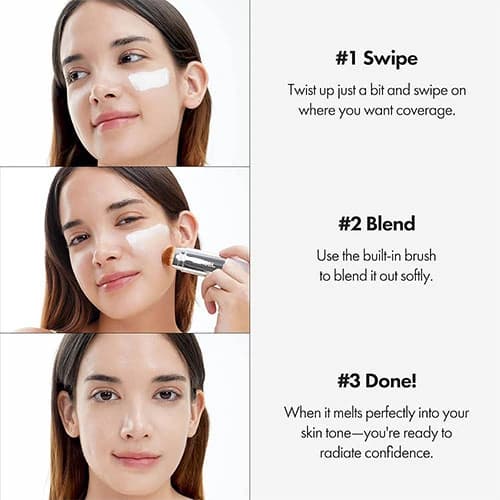 #1 Swipe

Twist up just a bit and swipe on where you want coverage.

#2 Blend

Use the built-in brush to blend it out softly.

#3 Done!

When it melts perfectly into your skin tone—you're ready to radiate confidence.